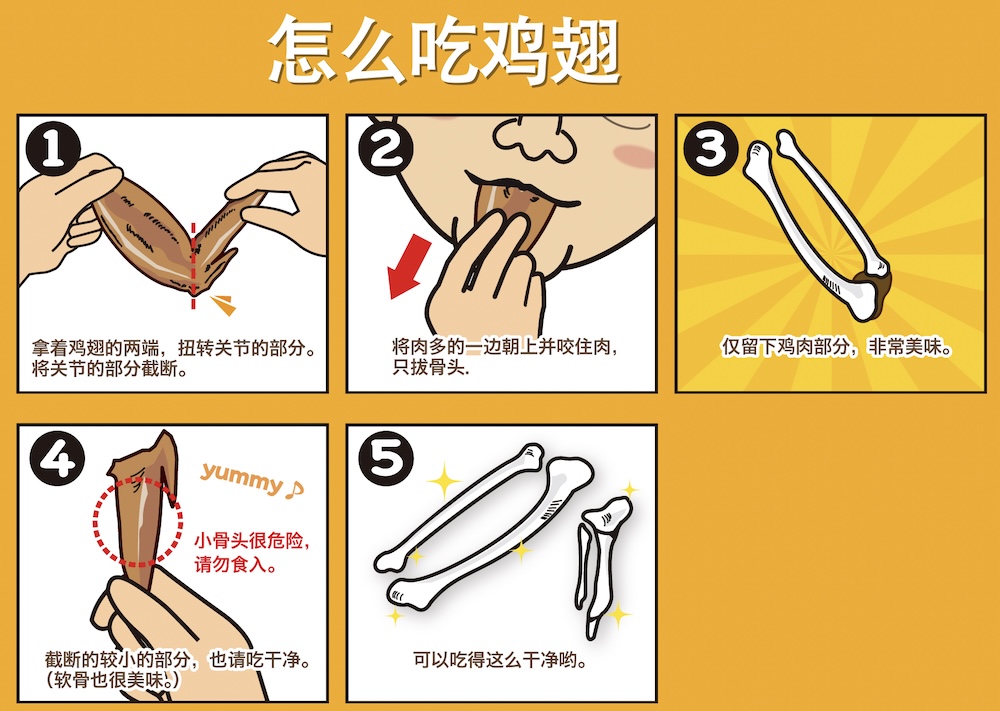 怎么吃鸡翅

1
拿着鸡翅的两端，扭转关节的部分。将关节的部分截断。

2
将肉多的一边朝上并咬住肉，只拔骨头.

3
仅留下鸡肉部分，非常美味。

4
yummy ♪
小骨头很危险，请勿食入。
截断的较小的部分，也请吃干净。（软骨也很美味。）

5
可以吃得这么干净哟。